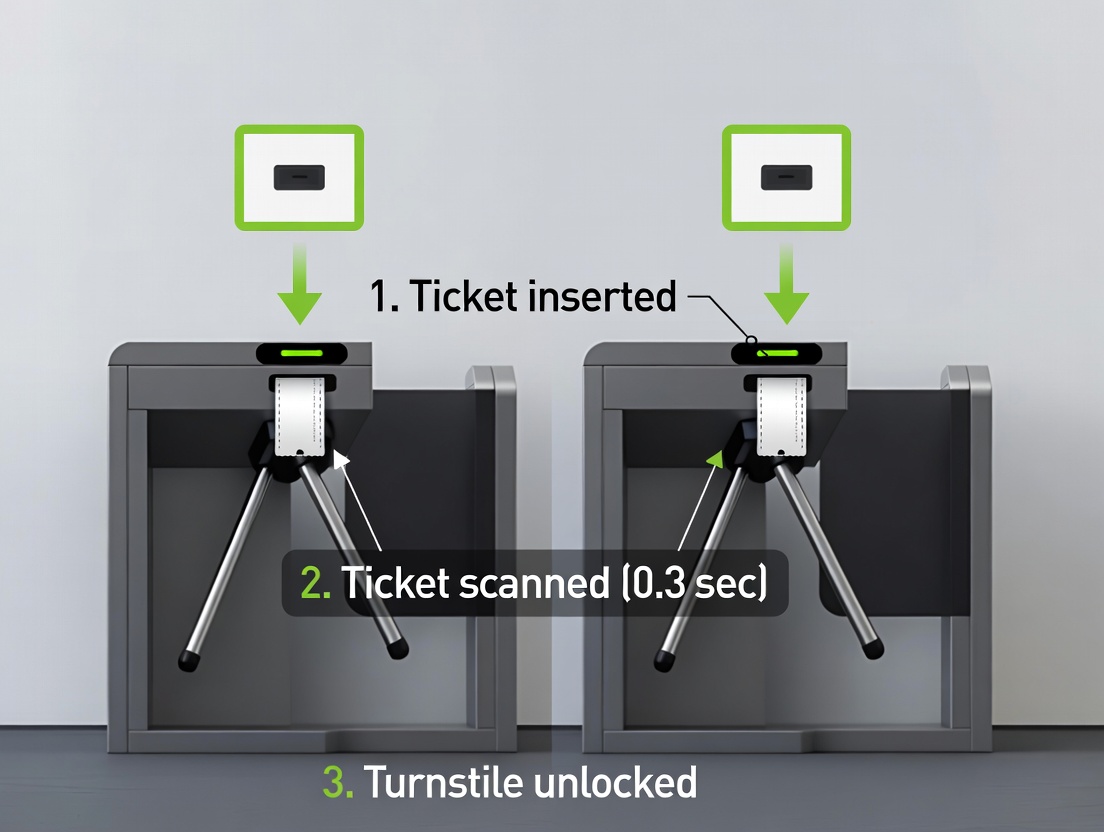 1. Ticket inserted

2. Ticket scanned (0.3 sec)

3. Turnstile unlocked